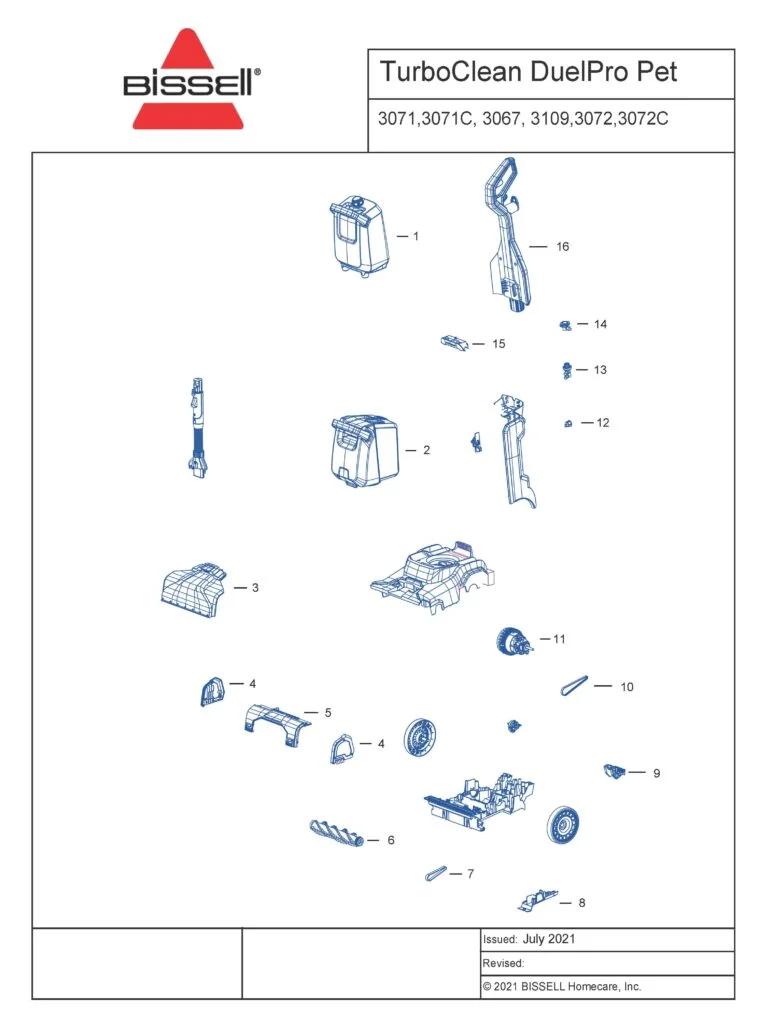 BISSELL®

TurboClean DuelPro Pet

3071,3071C, 3067, 3109,3072,3072C

1

16

14

15

13

12

2

3

11

4

10

5

4

9

6

7

8

Issued: July 2021

Revised:

© 2021 BISSELL Homecare, Inc.