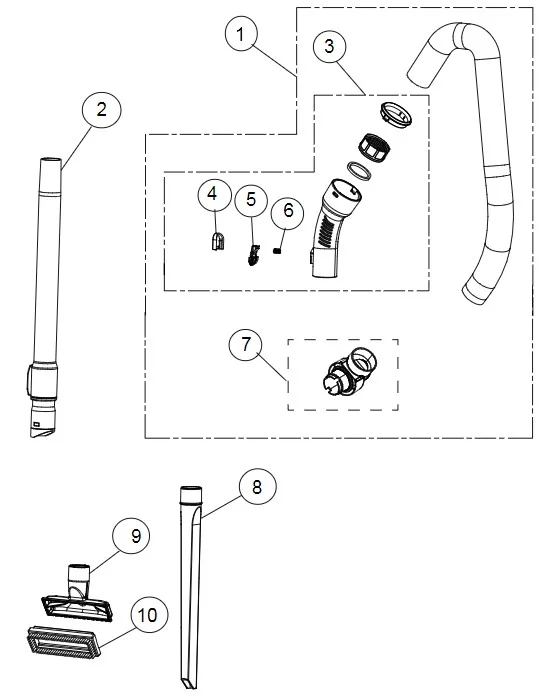 1
3
2
4
5
6
7
8
9
10