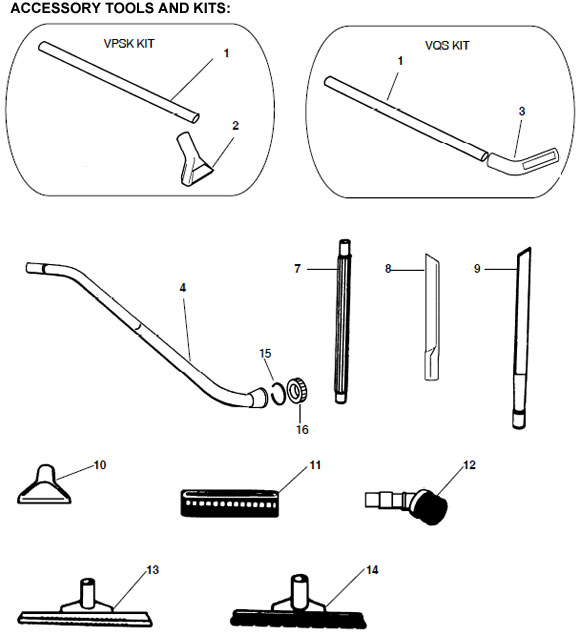 ACCESSORY TOOLS AND KITS:

VPSK KIT
1
2

VQS KIT
1
3

4
15
16
7
8
9
10
11
12
13
14